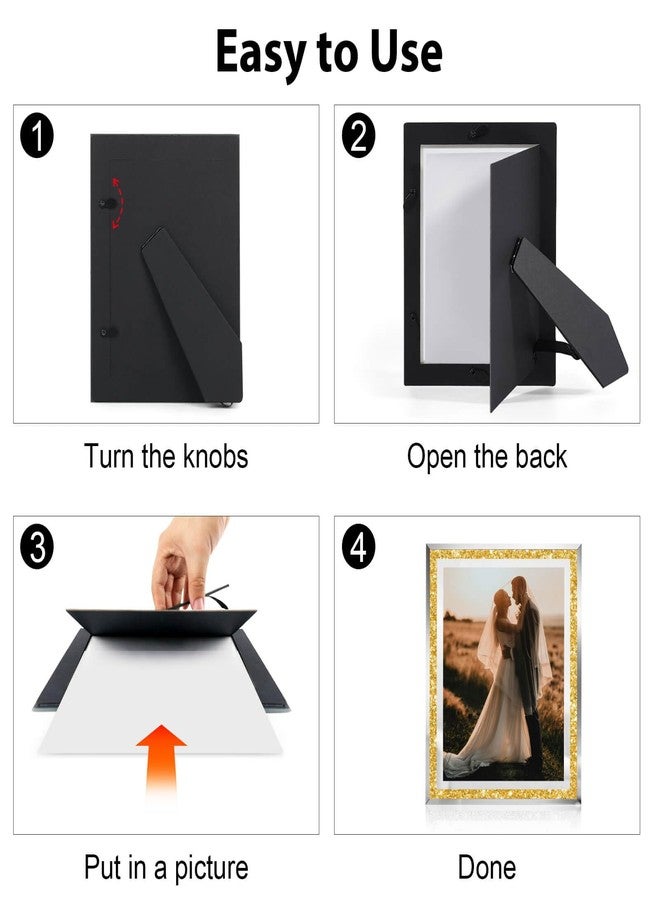 Easy to Use

1

Turn the knobs

2

Open the back

3

Put in a picture

4

Done